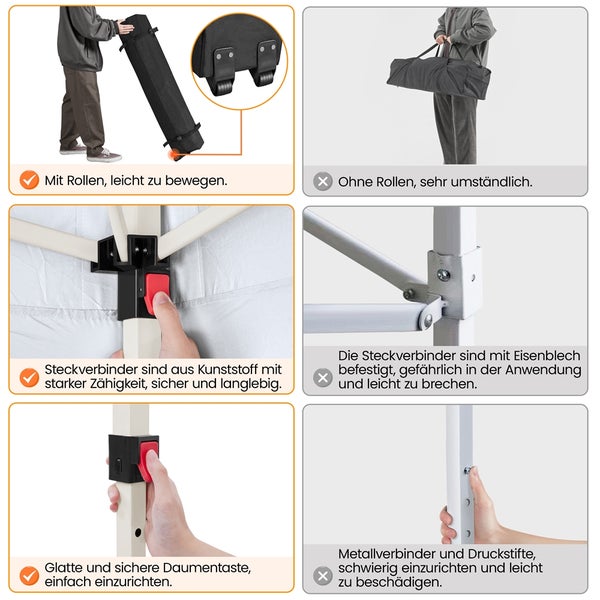 Mit Rollen, leicht zu bewegen.

Ohne Rollen, sehr umständlich.

Steckverbinder sind aus Kunststoff mit starker Zähigkeit, sicher und langlebig.

Die Steckverbinder sind mit Eisenblech befestigt, gefährlich in der Anwendung und leicht zu brechen.

Glatte und sichere Daumentaste, einfach einzurichten.

Metallverbinder und Druckstifte, schwierig einzurichten und leicht zu beschädigen.