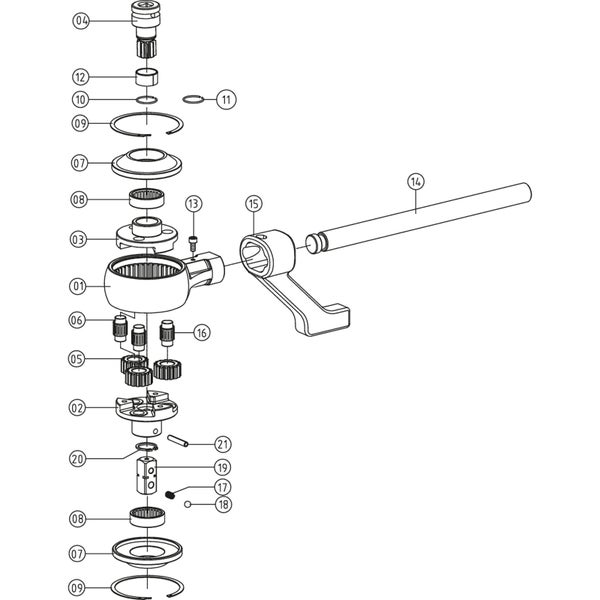 04
12
10
11
09
07
14
08
13
15
03
01
06
16
05
02
21
20
19
17
18
08
07
09