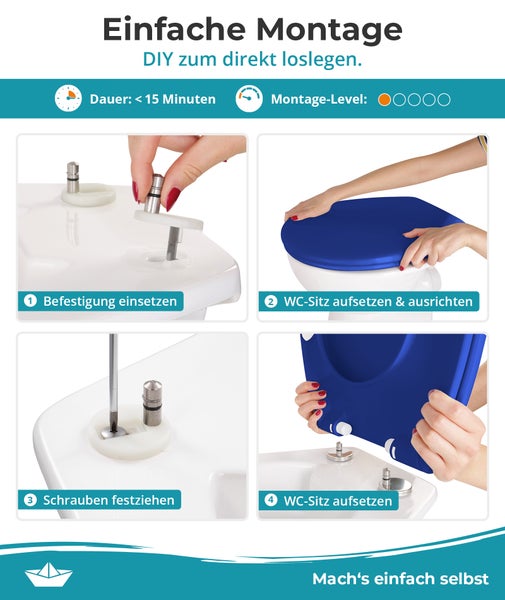 Einfache Montage
DIY zum direkt loslegen.

Dauer: < 15 Minuten
Montage-Level:

1 Befestigung einsetzen

2 WC-Sitz aufsetzen & ausrichten

3 Schrauben festziehen

4 WC-Sitz aufsetzen

Mach's einfach selbst