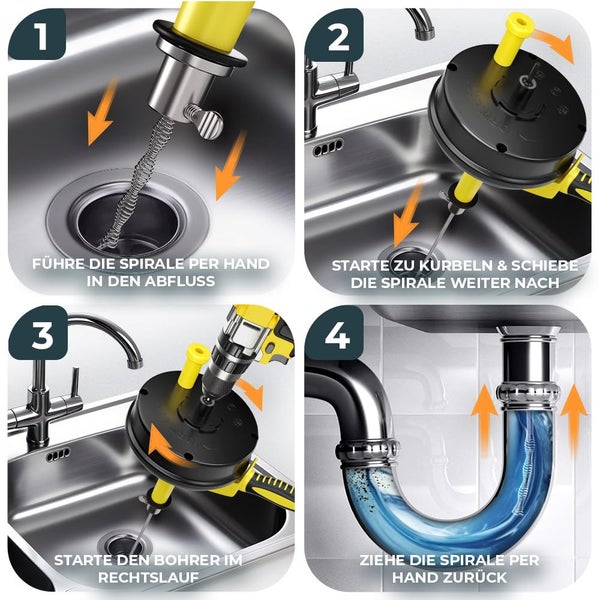 1

FÜHRE DIE SPIRALE PER HAND IN DEN ABFLUSS

2

STARTE ZU KURBELN & SCHIEBE DIE SPIRALE WEITER NACH

3

STARTE DEN BOHRER IM RECHTSLAUF

4

ZIEHE DIE SPIRALE PER HAND ZURÜCK