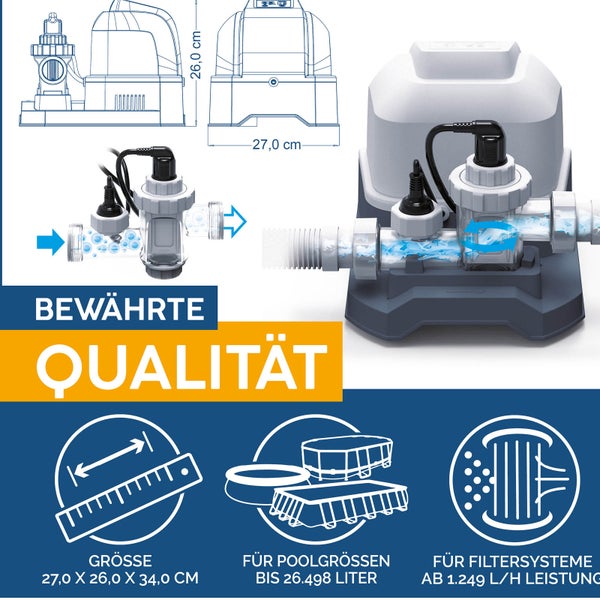 26,0 cm

27,0 cm

BEWÄHRTE

QUALITÄT

GRÖSSE
27,0 X 26,0 X 34,0 CM

FÜR POOLGRÖSSEN
BIS 26.498 LITER

FÜR FILTERSYSTEME
AB 1.249 L/H LEISTUNG