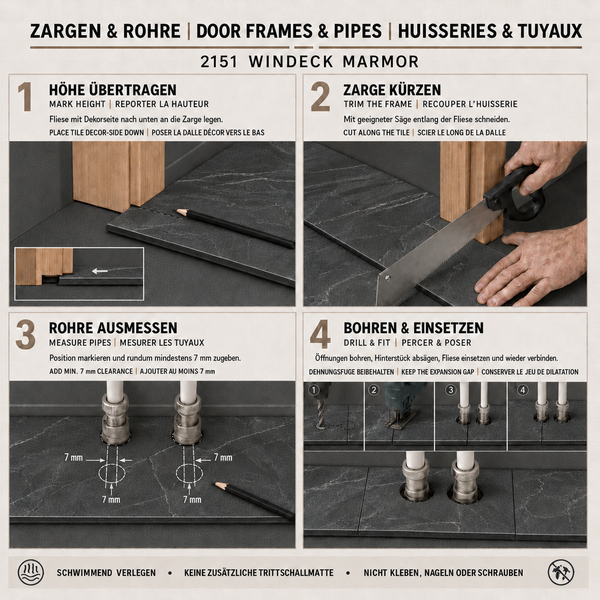 ZARGEN & ROHRE | DOOR FRAMES & PIPES | HUISSERIES & TUYAUX

2151 WINDECK MARMOR

1
HÖHE ÜBERTRAGEN
MARK HEIGHT | REPORTER LA HAUTEUR
Fliese mit Dekorseite nach unten an die Zarge legen.
PLACE TILE DECOR-SIDE DOWN | POSER LA DALLE DÉCOR VERS LE BAS

2
ZARGE KÜRZEN
TRIM THE FRAME | RECOUPER L'HUISSERIE
Mit geeigneter Säge entlang der Fliese schneiden.
CUT ALONG THE TILE | SCIER LE LONG DE LA DALLE

3
ROHRE AUSMESSEN
MEASURE PIPES | MESURER LES TUYAUX
Position markieren und rundum mindestens 7 mm zugeben.
ADD MIN. 7 mm CLEARANCE | AJOUTER AU MOINS 7 mm

7 mm
7 mm
7 mm
7 mm

4
BOHREN & EINSETZEN
DRILL & FIT | PERCER & POSER
Öffnungen bohren, Hinterstück absägen, Fliese einsetzen und wieder verbinden.
DEHNUNGSFUGE BEIBEHALTEN | KEEP THE EXPANSION GAP | CONSERVER LE JEU DE DILATATION

1
2
3
4

SCHWIMMEND VERLEGEN • KEINE ZUSÄTZLICHE TRITTSCHALLMATTE • NICHT KLEBEN, NAGELN ODER SCHRAUBEN