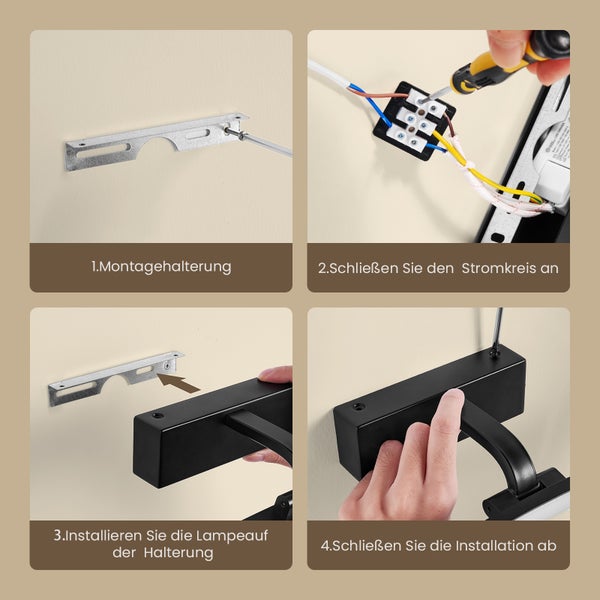 1.Montagehalterung

2.Schließen Sie den Stromkreis an

3.Installieren Sie die Lampeauf der Halterung

4.Schließen Sie die Installation ab