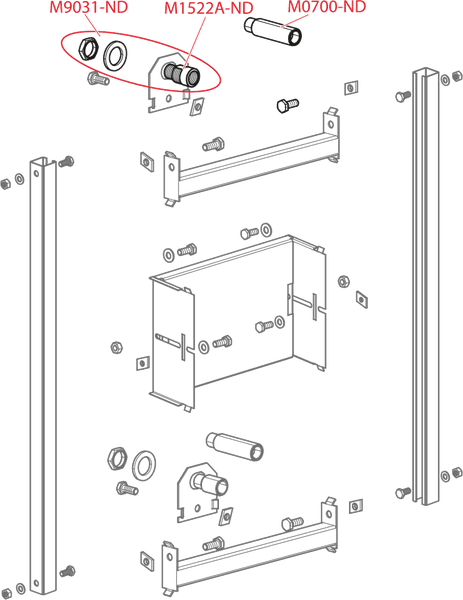 M9031-ND M1522A-ND M0700-ND