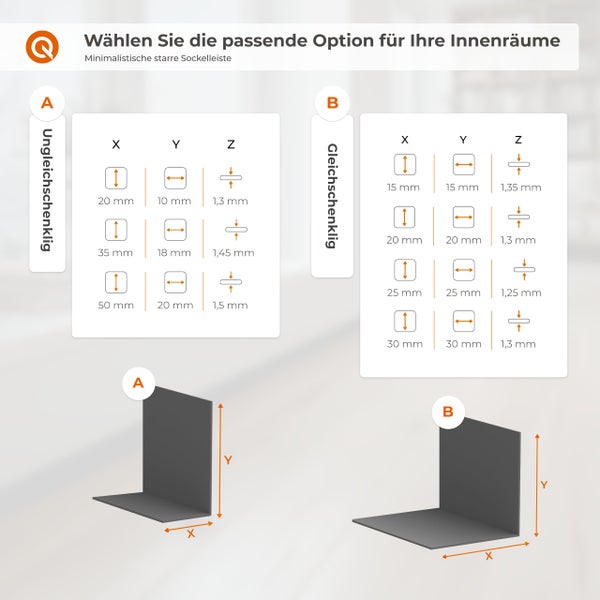 Wählen Sie die passende Option für Ihre Innenräume
Minimalistische starre Sockelleiste

A

Ungleichschenklig

| X | Y | Z |
|---|---|---|
| 20 mm | 10 mm | 1,3 mm |
| 35 mm | 18 mm | 1,45 mm |
| 50 mm | 20 mm | 1,5 mm |

B

Gleichschenklig

| X | Y | Z |
|---|---|---|
| 15 mm | 15 mm | 1,35 mm |
| 20 mm | 20 mm | 1,3 mm |
| 25 mm | 25 mm | 1,25 mm |
| 30 mm | 30 mm | 1,3 mm |

A
Y
X

B
Y
X