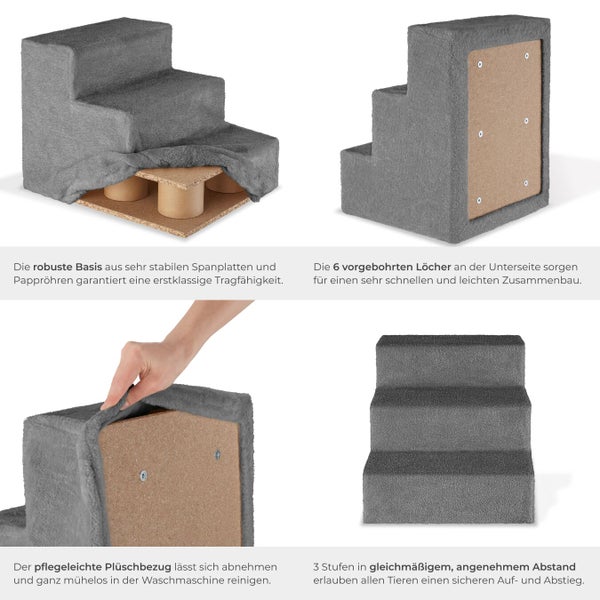 Die robuste Basis aus sehr stabilen Spanplatten und Pappröhren garantiert eine erstklassige Tragfähigkeit.

Die 6 vorgebohrten Löcher an der Unterseite sorgen für einen sehr schnellen und leichten Zusammenbau.

Der pflegeleichte Plüschbezug lässt sich abnehmen und ganz mühelos in der Waschmaschine reinigen.

3 Stufen in gleichmäßigem, angenehmem Abstand erlauben allen Tieren einen sicheren Auf- und Abstieg.