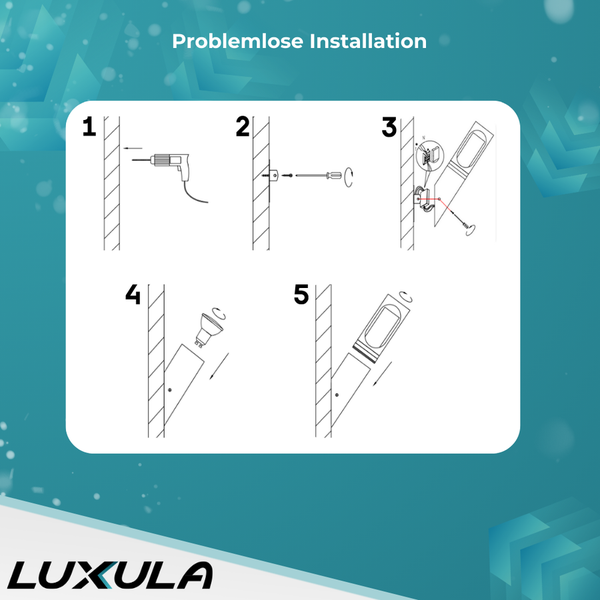 Problemlose Installation

1

2

3

4

5

LUXULA