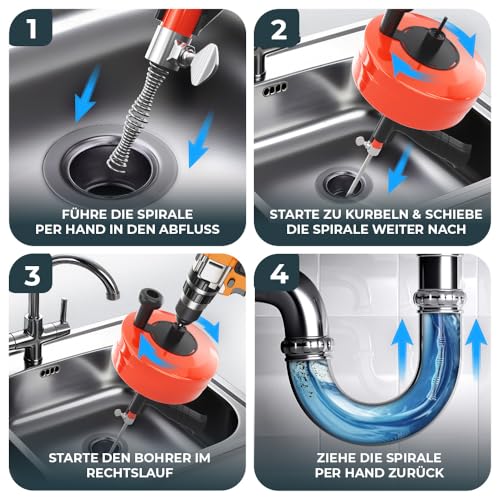 1

FÜHRE DIE SPIRALE PER HAND IN DEN ABFLUSS

2

STARTE ZU KURBELN & SCHIEBE DIE SPIRALE WEITER NACH

3

STARTE DEN BOHRER IM RECHTSLAUF

4

ZIEHE DIE SPIRALE PER HAND ZURÜCK