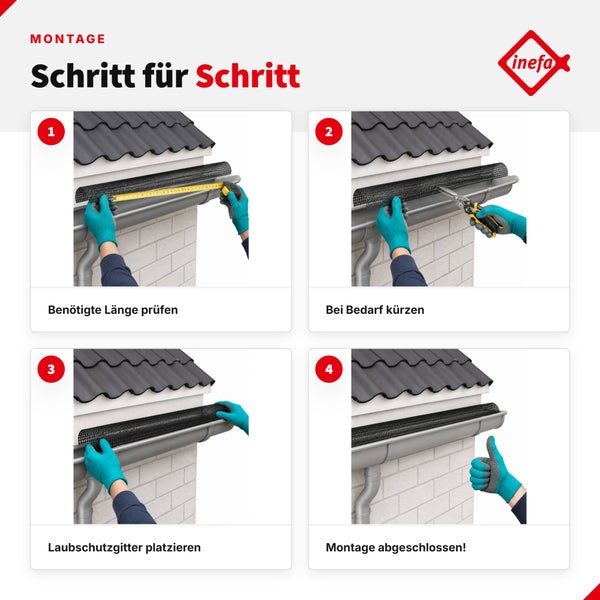 MONTAGE

Schritt für Schritt

inefa

1

Benötigte Länge prüfen

2

Bei Bedarf kürzen

3

Laubschutzgitter platzieren

4

Montage abgeschlossen!