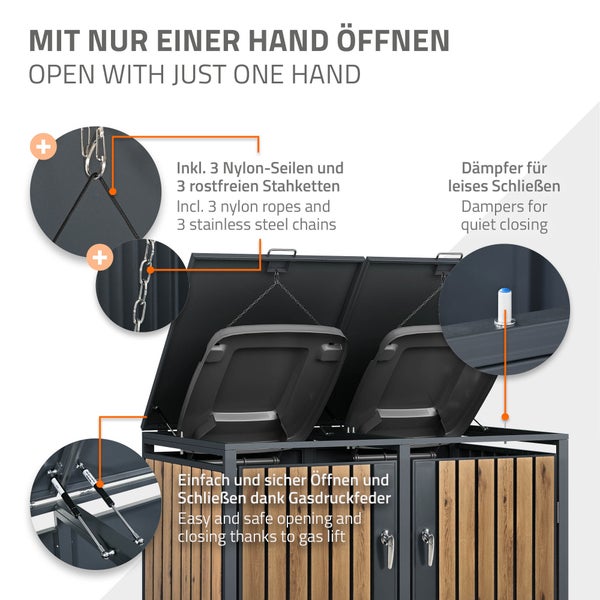 MIT NUR EINER HAND ÖFFNEN
OPEN WITH JUST ONE HAND

Inkl. 3 Nylon-Seilen und 3 rostfreien Stahketten
Incl. 3 nylon ropes and 3 stainless steel chains

Dämpfer für leises Schließen
Dampers for quiet closing

Einfach und sicher Öffnen und Schließen dank Gasdruckfeder
Easy and safe opening and closing thanks to gas lift