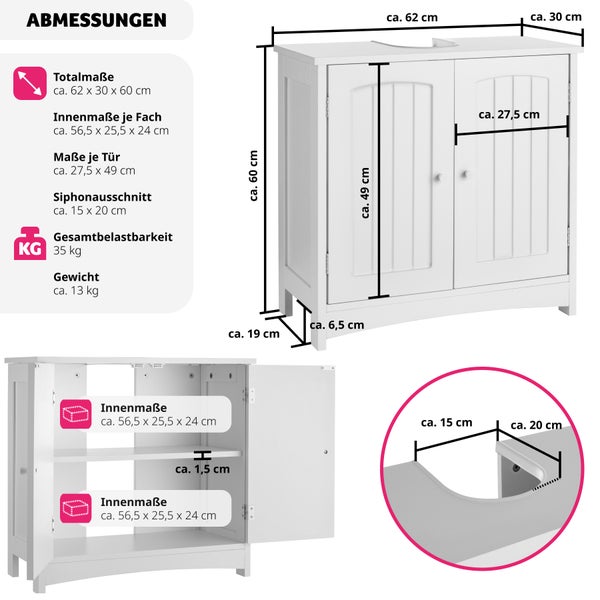 ABMESSUNGEN

Totalmaße
ca. 62 x 30 x 60 cm

Innenmaße je Fach
ca. 56,5 x 25,5 x 24 cm

Maße je Tür
ca. 27,5 x 49 cm

Siphonausschnitt
ca. 15 x 20 cm

KG

Gesamtbelastbarkeit
35 kg

Gewicht
ca. 13 kg

ca. 62 cm
ca. 30 cm
ca. 60 cm
ca. 49 cm
ca. 27,5 cm
ca. 19 cm
ca. 6,5 cm

Innenmaße
ca. 56,5 x 25,5 x 24 cm

ca. 1,5 cm

Innenmaße
ca. 56,5 x 25,5 x 24 cm

ca. 15 cm
ca. 20 cm