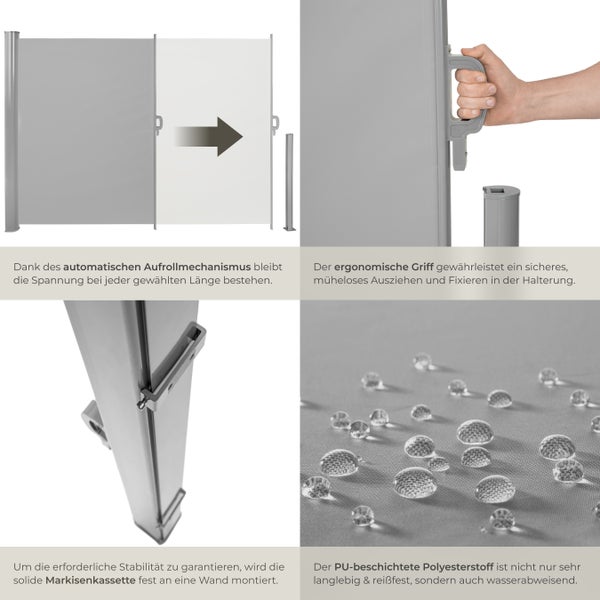 Dank des automatischen Aufrollmechanismus bleibt die Spannung bei jeder gewählten Länge bestehen.

Der ergonomische Griff gewährleistet ein sicheres, müheloses Ausziehen und Fixieren in der Halterung.

Um die erforderliche Stabilität zu garantieren, wird die solide Markisenkassette fest an eine Wand montiert.

Der PU-beschichtete Polyesterstoff ist nicht nur sehr langlebig & reißfest, sondern auch wasserabweisend.