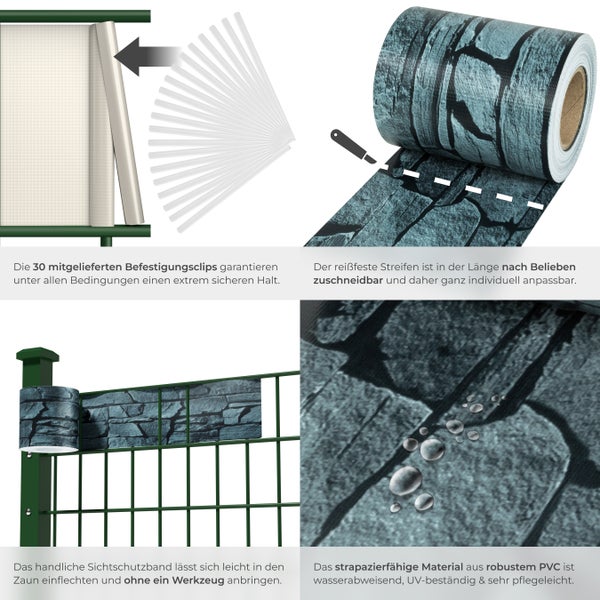 Die 30 mitgelieferten Befestigungsclips garantieren unter allen Bedingungen einen extrem sicheren Halt.

Der reißfeste Streifen ist in der Länge nach Belieben zuschneidbar und daher ganz individuell anpassbar.

Das handliche Sichtschutzband lässt sich leicht in den Zaun einflechten und ohne ein Werkzeug anbringen.

Das strapazierfähige Material aus robustem PVC ist wasserabweisend, UV-beständig & sehr pflegeleicht.