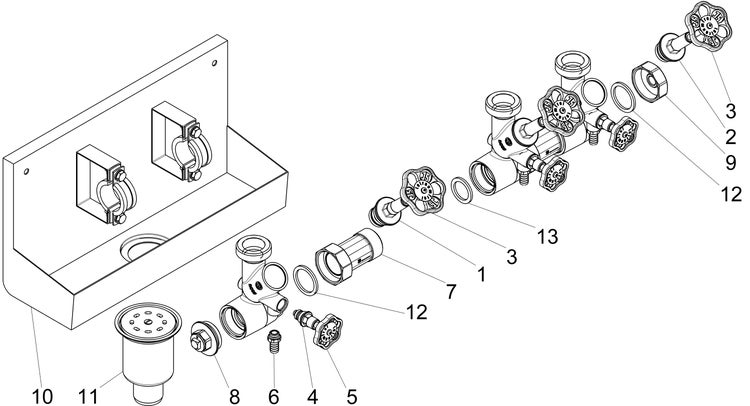 3
2
9
12
13
3
1
7
12
10
11
8
6
4
5