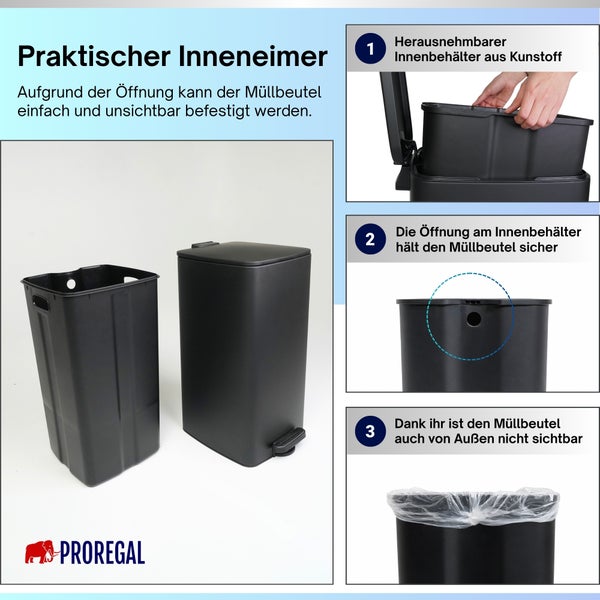 Praktischer Inneneimer

Aufgrund der Öffnung kann der Müllbeutel einfach und unsichtbar befestigt werden.

PROREGAL

1 Herausnehmbarer Innenbehälter aus Kunstoff

2 Die Öffnung am Innenbehälter hält den Müllbeutel sicher

3 Dank ihr ist den Müllbeutel auch von Außen nicht sichtbar