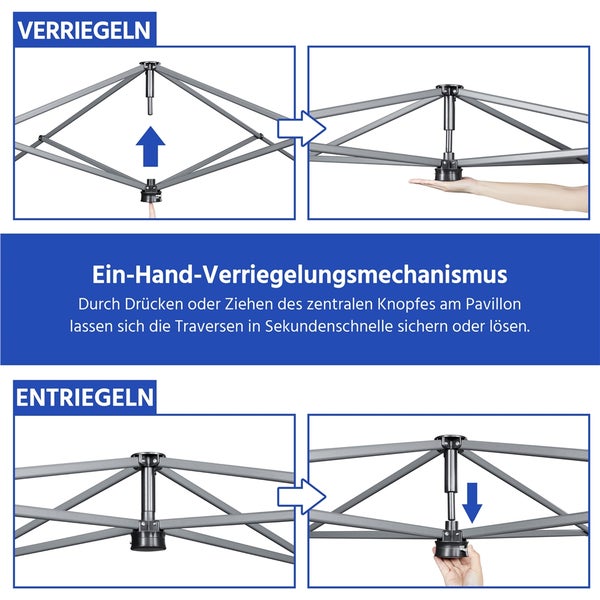 VERRIEGELN

Ein-Hand-Verriegelungsmechanismus

Durch Drücken oder Ziehen des zentralen Knopfes am Pavillon lassen sich die Traversen in Sekundenschnelle sichern oder lösen.

ENTRIEGELN