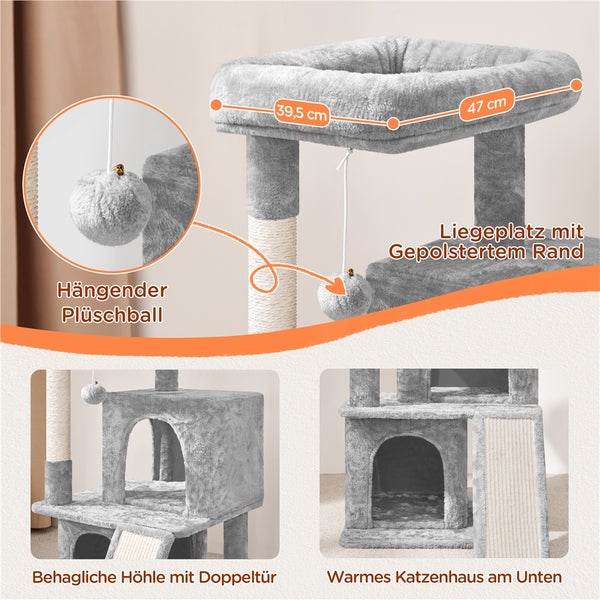 39,5 cm

47 cm

Liegeplatz mit Gepolstertem Rand

Hängender Plüschball

Behagliche Höhle mit Doppeltür

Warmes Katzenhaus am Unten