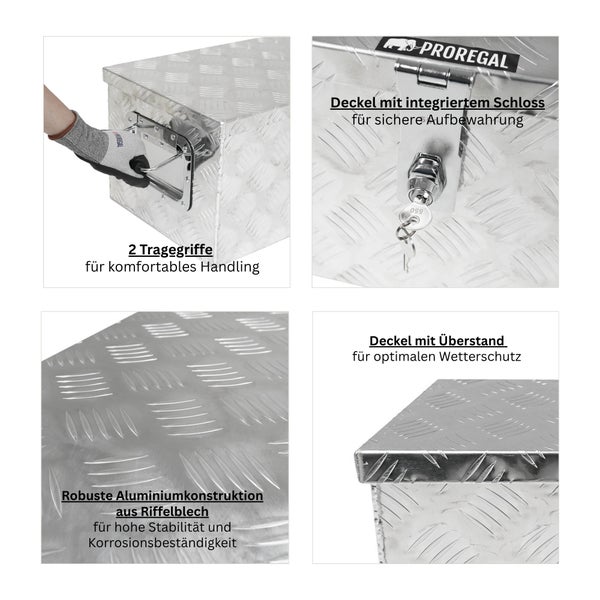 2 Tragegriffe
für komfortables Handling

PROREGAL

Deckel mit integriertem Schloss
für sichere Aufbewahrung

Robuste Aluminiumkonstruktion aus Riffelblech
für hohe Stabilität und Korrosionsbeständigkeit

Deckel mit Überstand
für optimalen Wetterschutz