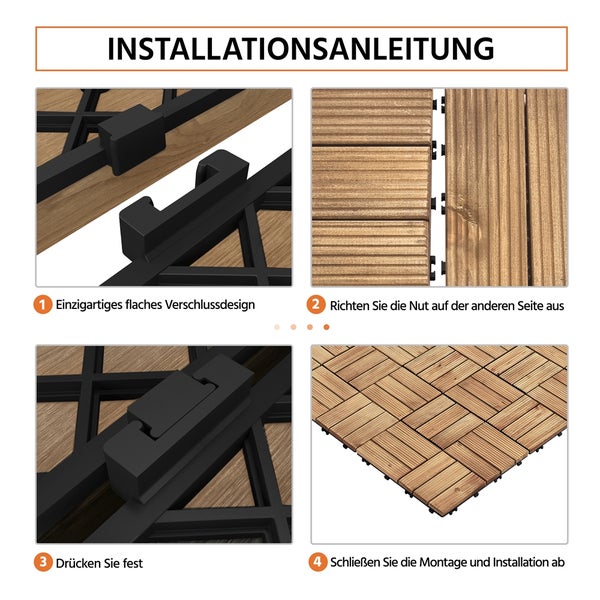 INSTALLATIONSANLEITUNG

1 Einzigartiges flaches Verschlussdesign

2 Richten Sie die Nut auf der anderen Seite aus

3 Drücken Sie fest

4 Schließen Sie die Montage und Installation ab