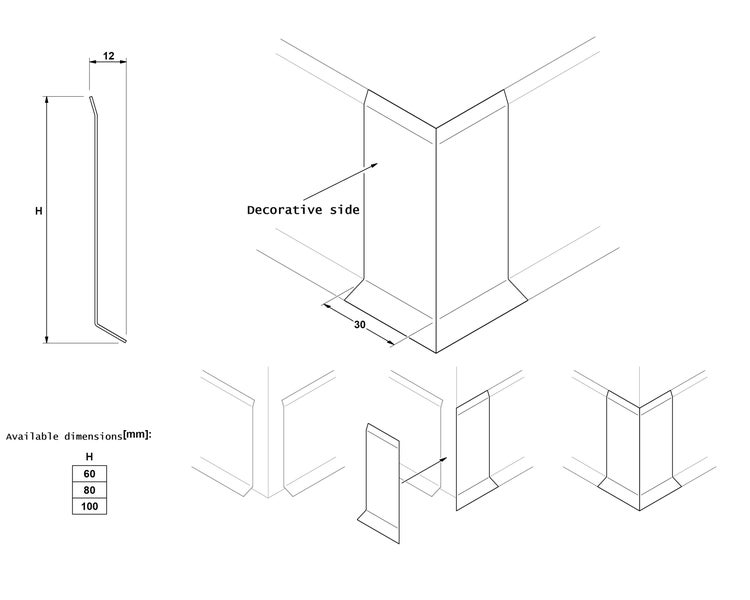 12

H

Decorative side

30

Available dimensions[mm]:

| H |
|---|
| 60 |
| 80 |
| 100 |