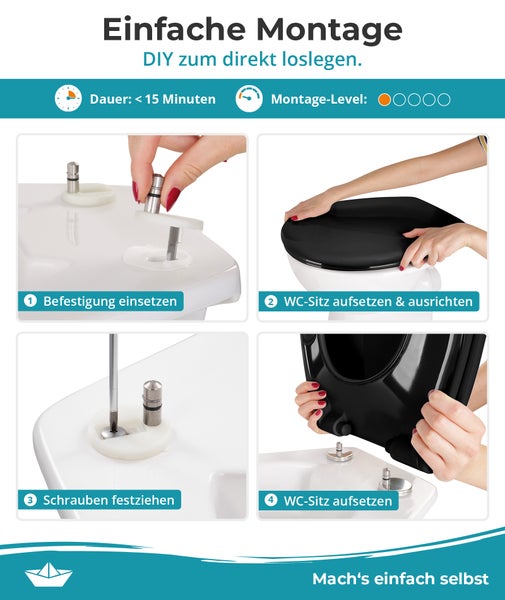 Einfache Montage

DIY zum direkt loslegen.

Dauer: < 15 Minuten

Montage-Level:

1 Befestigung einsetzen

2 WC-Sitz aufsetzen & ausrichten

3 Schrauben festziehen

4 WC-Sitz aufsetzen

Mach's einfach selbst