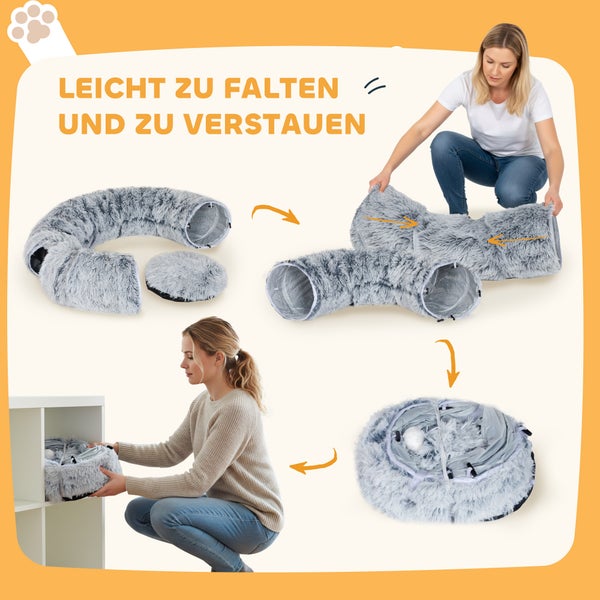 LEICHT ZU FALTEN
UND ZU VERSTAUEN