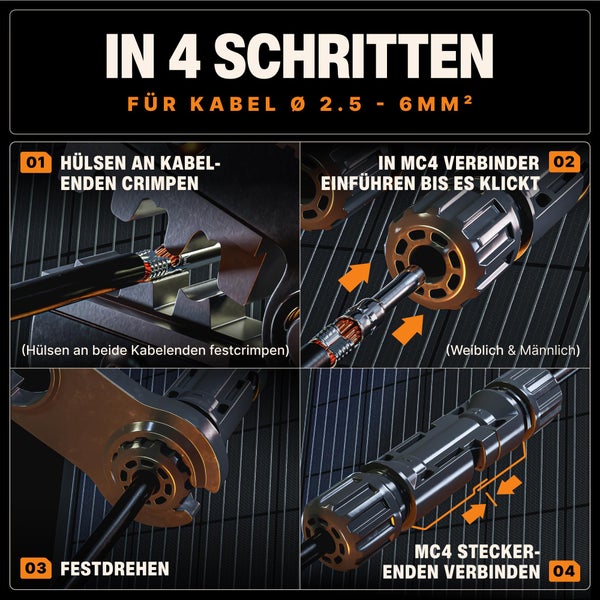 IN 4 SCHRITTEN

FÜR KABEL Ø 2.5 - 6MM²

01 HÜLSEN AN KABELENDEN CRIMPEN

(Hülsen an beide Kabelenden festcrimpen)

IN MC4 VERBINDER EINFÜHREN BIS ES KLICKT 02

(Weiblich & Männlich)

03 FESTDREHEN

MC4 STECKERENDEN VERBINDEN 04