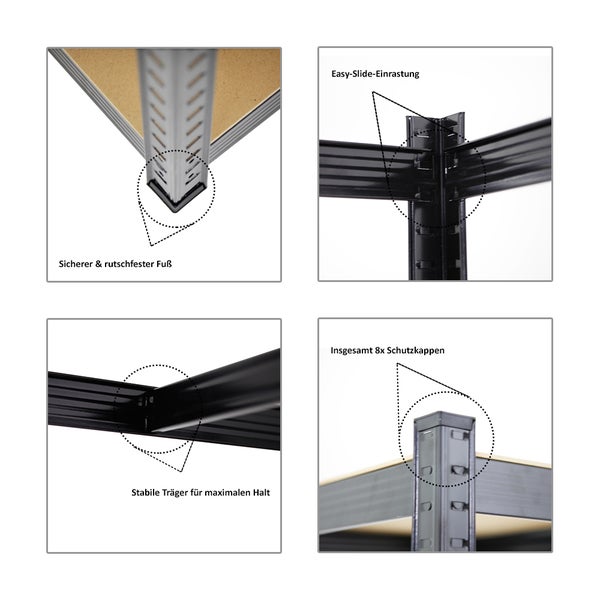 Sicherer & rutschfester Fuß

Easy-Slide-Einrastung

Stabile Träger für maximalen Halt

Insgesamt 8x Schutzkappen