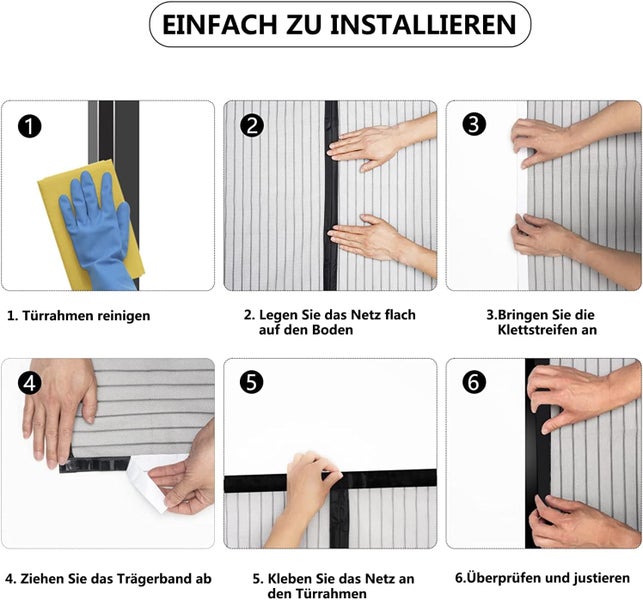 EINFACH ZU INSTALLIEREN

1

2

3

1. Türrahmen reinigen

2. Legen Sie das Netz flach auf den Boden

3.Bringen Sie die Klettstreifen an

4

5

6

4. Ziehen Sie das Trägerband ab

5. Kleben Sie das Netz an den Türrahmen

6.Überprüfen und justieren