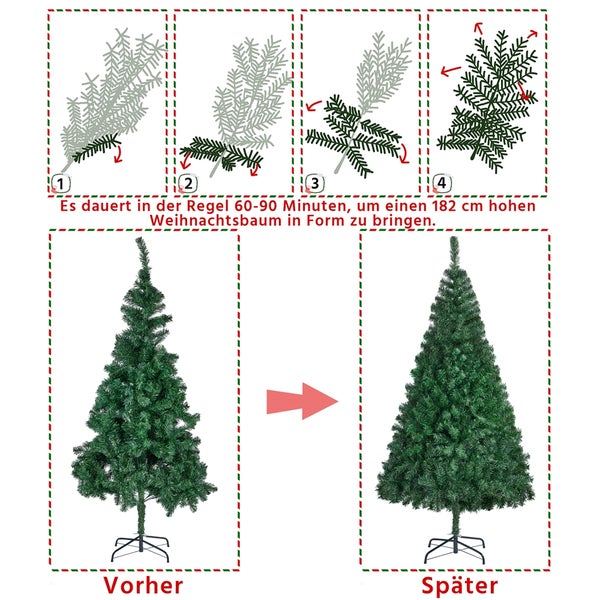 1

2

3

4

Es dauert in der Regel 60-90 Minuten, um einen 182 cm hohen Weihnachtsbaum in Form zu bringen.

Vorher

Später