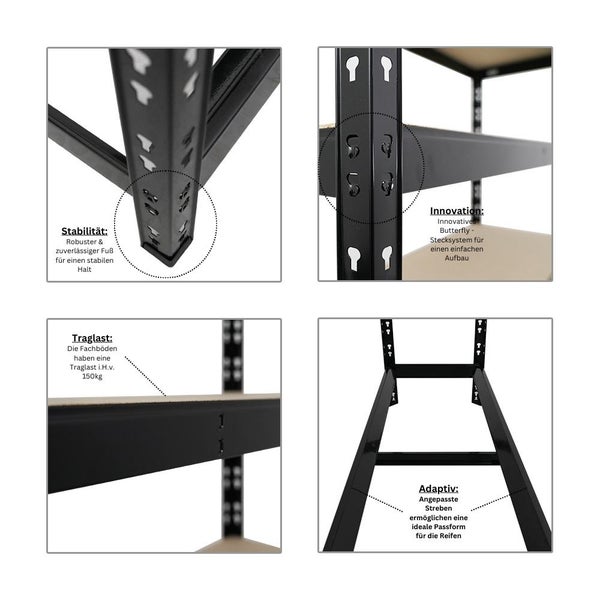 Stabilität:
Robuster & zuverlässiger Fuß für einen stabilen Halt

Innovation:
Innovatives Butterfly - Stecksystem für einen einfachen Aufbau

Traglast:
Die Fachböden haben eine Traglast i.H.v. 150kg

Adaptiv:
Angepasste Streben ermöglichen eine ideale Passform für die Reifen