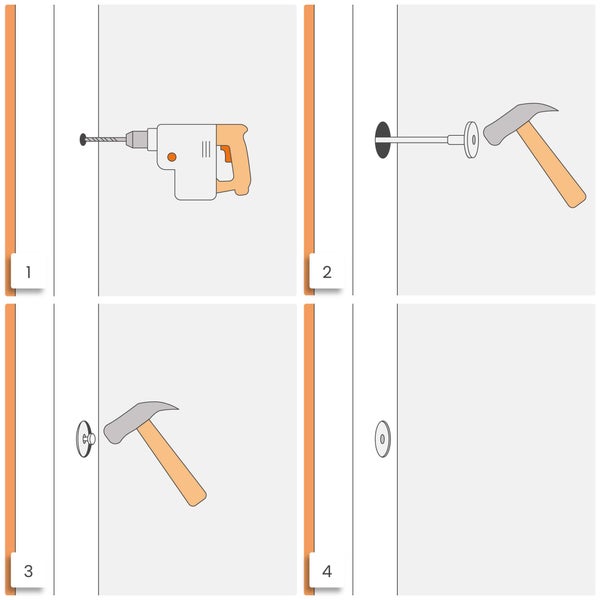 1

2

3

4