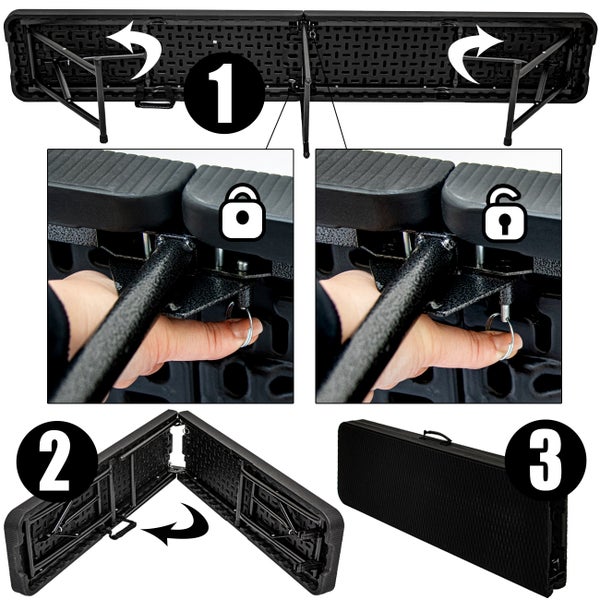 1

2

3