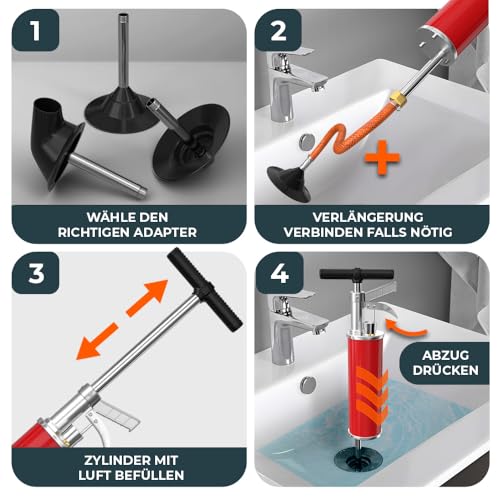 1

WÄHLE DEN RICHTIGEN ADAPTER

2

VERLÄNGERUNG VERBINDEN FALLS NÖTIG

3

ZYLINDER MIT LUFT BEFÜLLEN

4

ABZUG DRÜCKEN