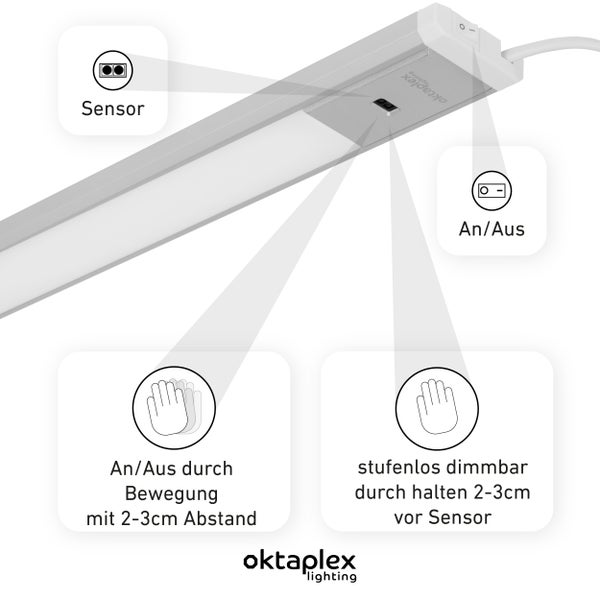 Sensor

oktaplex lighting

An/Aus

An/Aus durch Bewegung mit 2-3cm Abstand

stufenlos dimmbar durch halten 2-3cm vor Sensor

oktaplex lighting