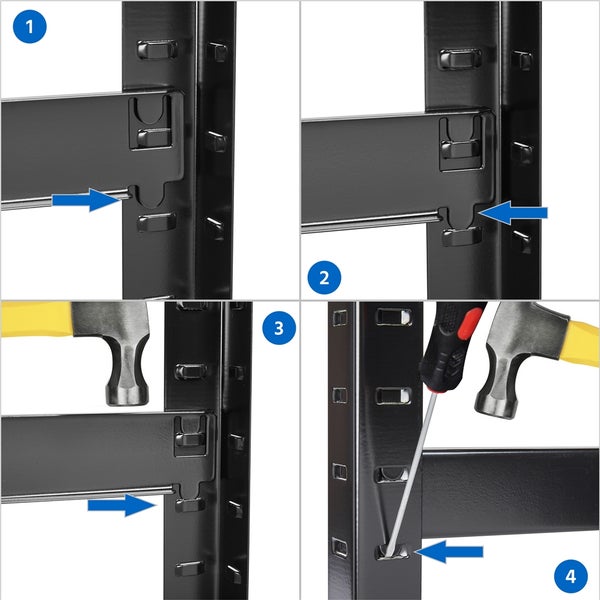 1

2

3

4