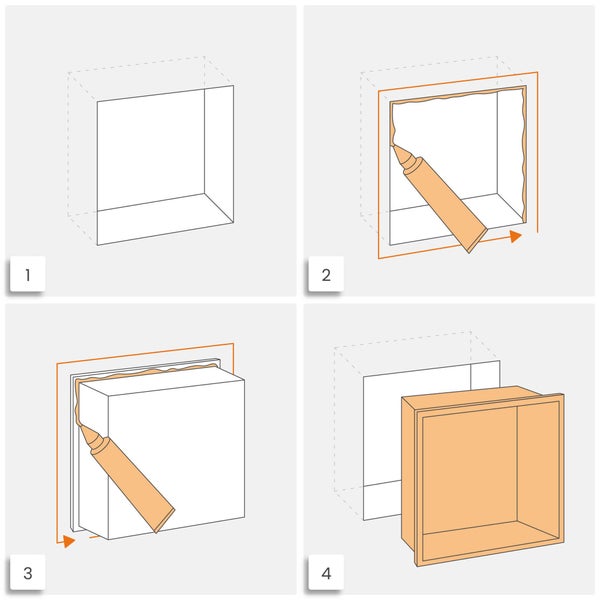 1

2

3

4