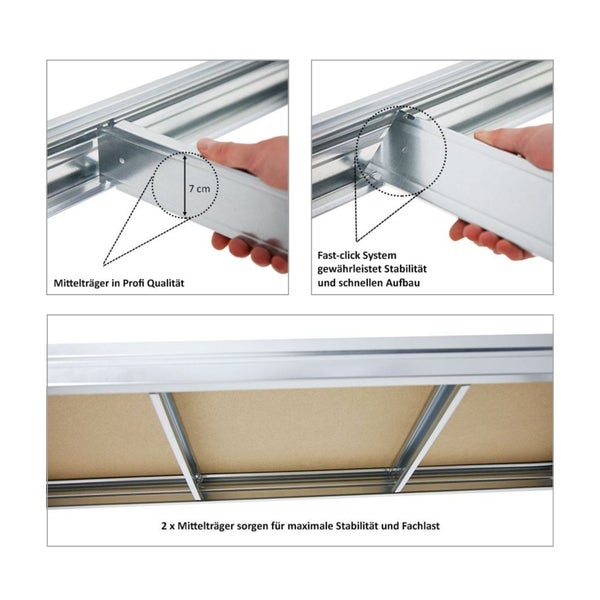 7 cm

Mittelträger in Profi Qualität

Fast-click System gewährleistet Stabilität und schnellen Aufbau

2 x Mittelträger sorgen für maximale Stabilität und Fachlast