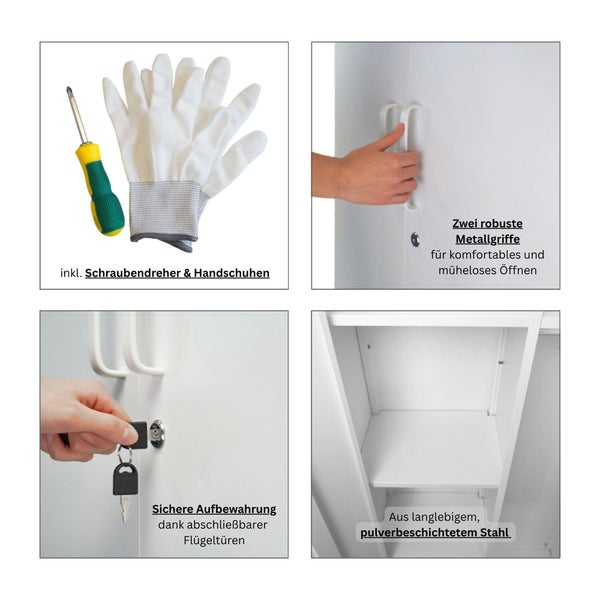 inkl. Schraubendreher & Handschuhen

Zwei robuste Metallgriffe
für komfortables und müheloses Öffnen

Sichere Aufbewahrung
dank abschließbarer Flügeltüren

Aus langlebigem,
pulverbeschichtetem Stahl