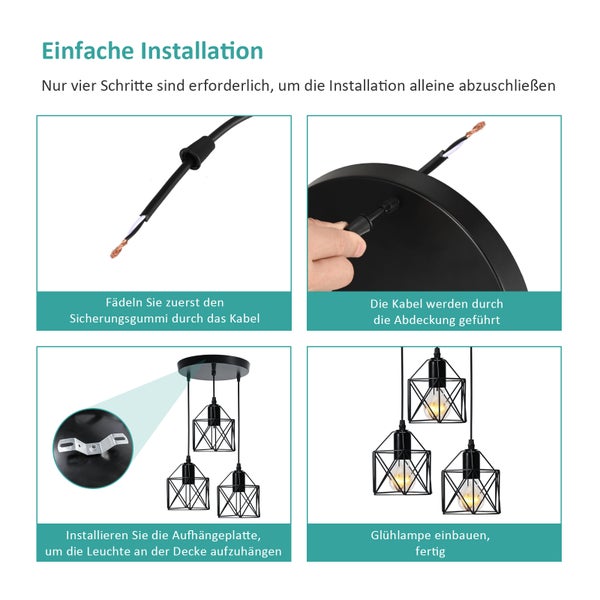 Einfache Installation

Nur vier Schritte sind erforderlich, um die Installation alleine abzuschließen

Fädeln Sie zuerst den Sicherungsgummi durch das Kabel

Die Kabel werden durch die Abdeckung geführt

Installieren Sie die Aufhängeplatte, um die Leuchte an der Decke aufzuhängen

Glühlampe einbauen, fertig