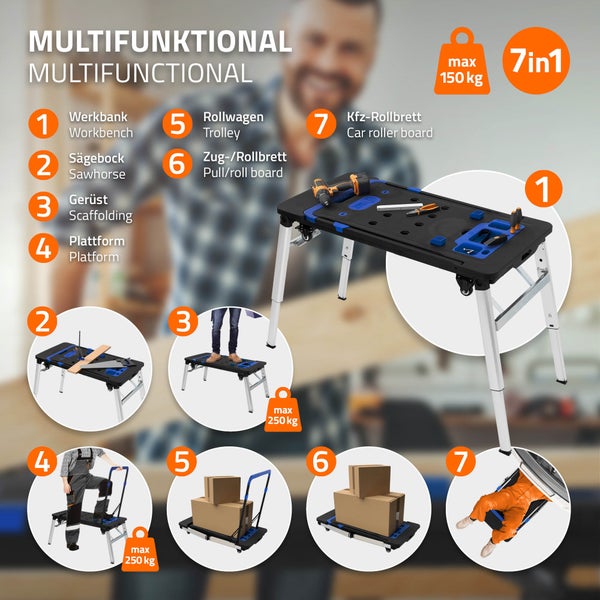 MULTIFUNKTIONAL
MULTIFUNCTIONAL

max 150 kg

7in1

1 Werkbank
Workbench

2 Sägebock
Sawhorse

3 Gerüst
Scaffolding

4 Plattform
Platform

5 Rollwagen
Trolley

6 Zug-/Rollbrett
Pull/roll board

7 Kfz-Rollbrett
Car roller board

1

2

3

max 250 kg

4

max 250 kg

5

6

7