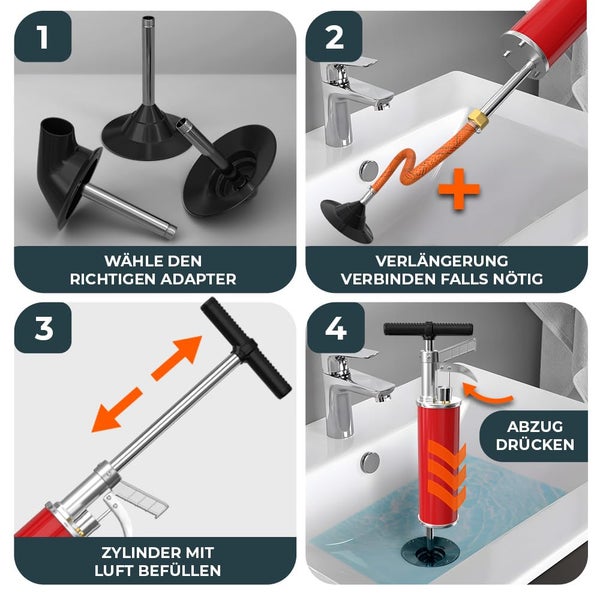 1

WÄHLE DEN RICHTIGEN ADAPTER

2

VERLÄNGERUNG VERBINDEN FALLS NÖTIG

3

ZYLINDER MIT LUFT BEFÜLLEN

4

ABZUG DRÜCKEN