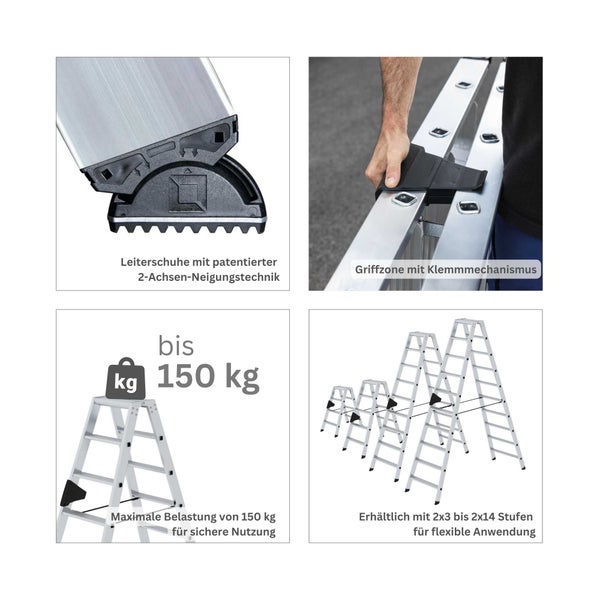 Leiterschuhe mit patentierter 2-Achsen-Neigungstechnik

Griffzone mit Klemmmechanismus

kg

bis
150 kg

Maximale Belastung von 150 kg für sichere Nutzung

Erhältlich mit 2x3 bis 2x14 Stufen für flexible Anwendung