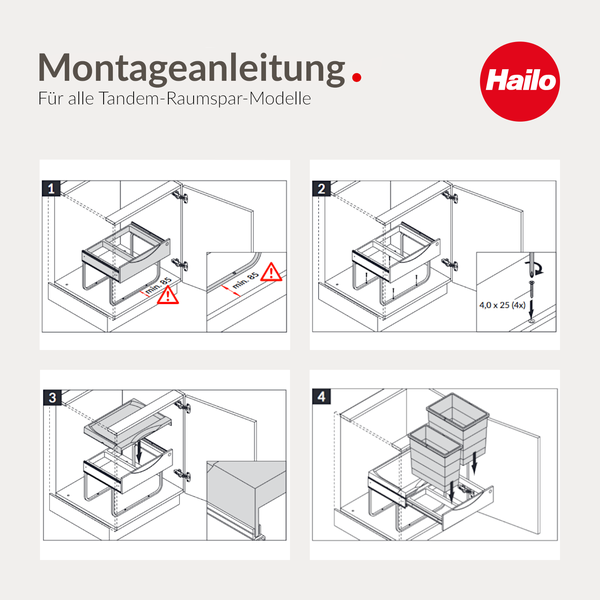 Montageanleitung.
Für alle Tandem-Raumspar-Modelle

Hailo

1
min. 85
min. 85

2
4,0 x 25 (4x)

3

4