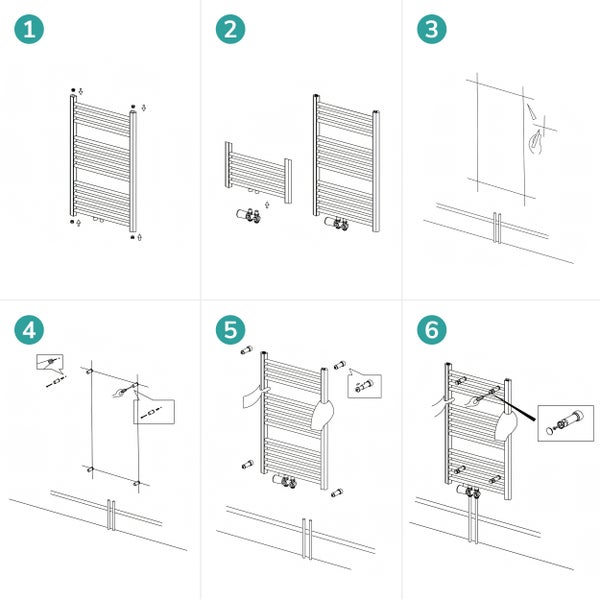 1

2

3

4

5

6