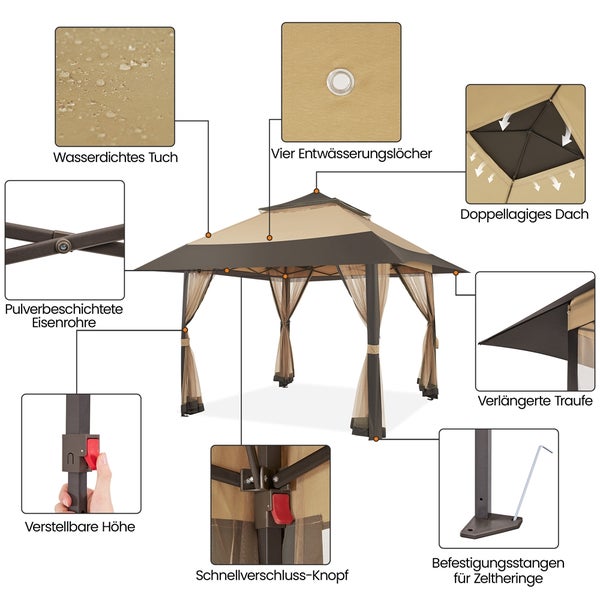 Wasserdichtes Tuch

Vier Entwässerungslöcher

Doppellagiges Dach

Pulverbeschichtete Eisenrohre

Verlängerte Traufe

Verstellbare Höhe

Schnellverschluss-Knopf

Befestigungsstangen für Zeltheringe