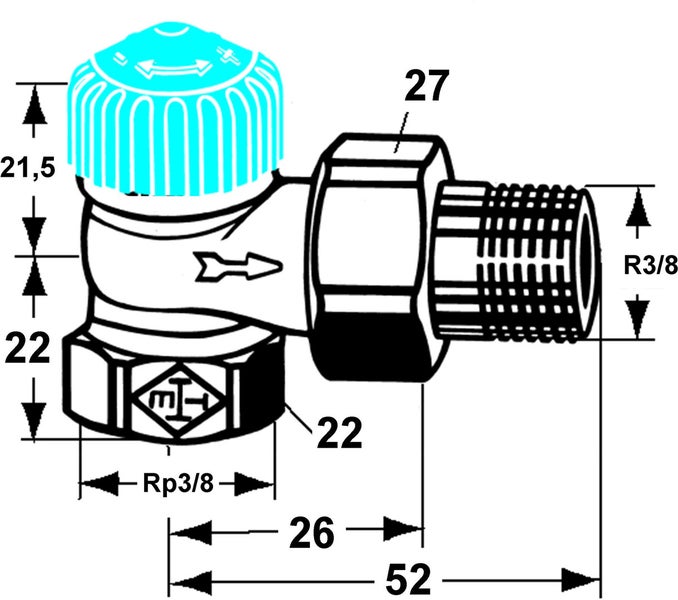 27

21,5

R3/8

22

22

Rp3/8

26

52