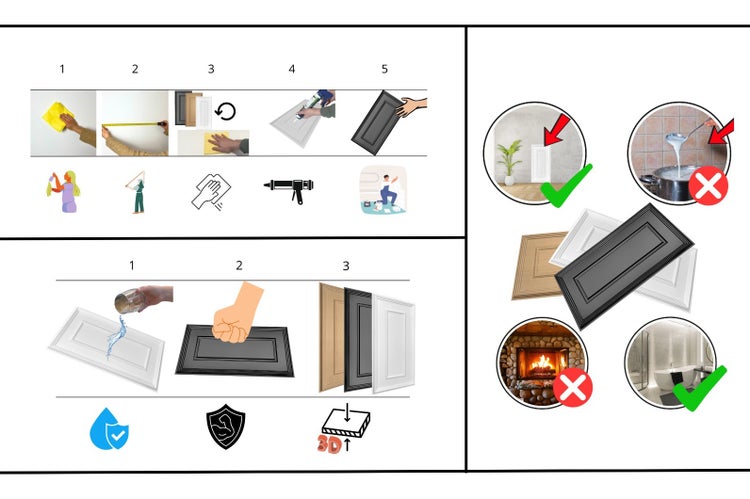 1 2 3 4 5

1 2 3

3D