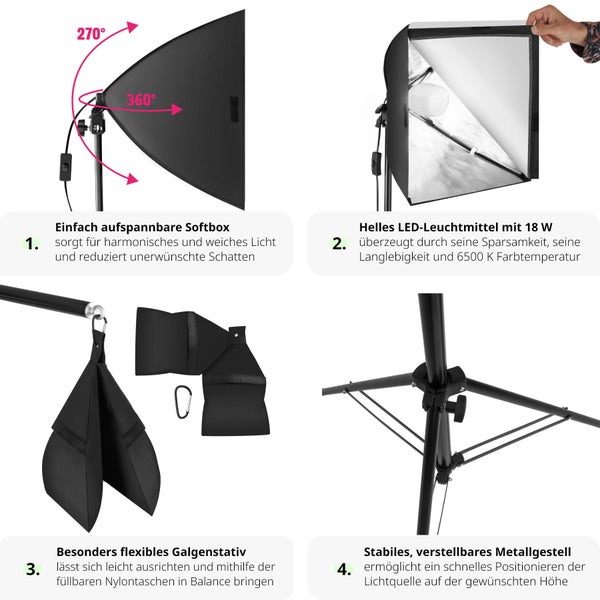 270°

360°

1. Einfach aufspannbare Softbox
sorgt für harmonisches und weiches Licht und reduziert unerwünschte Schatten

2. Helles LED-Leuchtmittel mit 18 W
überzeugt durch seine Sparsamkeit, seine Langlebigkeit und 6500 K Farbtemperatur

3. Besonders flexibles Galgenstativ
lässt sich leicht ausrichten und mithilfe der füllbaren Nylontaschen in Balance bringen

4. Stabiles, verstellbares Metallgestell
ermöglicht ein schnelles Positionieren der Lichtquelle auf der gewünschten Höhe