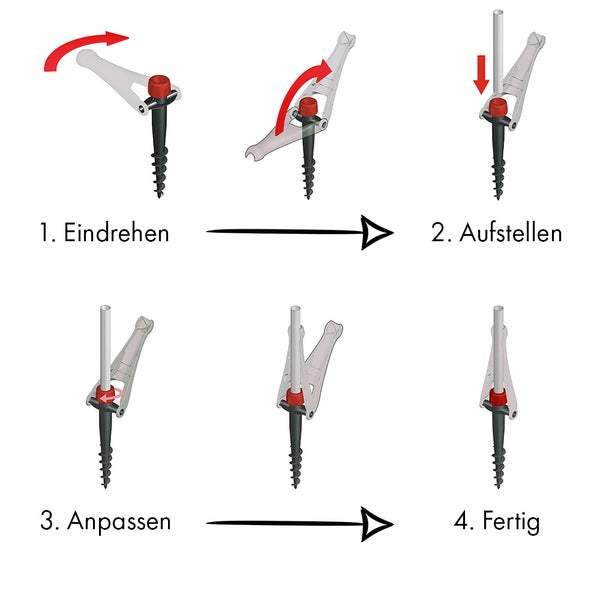 1. Eindrehen

2. Aufstellen

3. Anpassen

4. Fertig